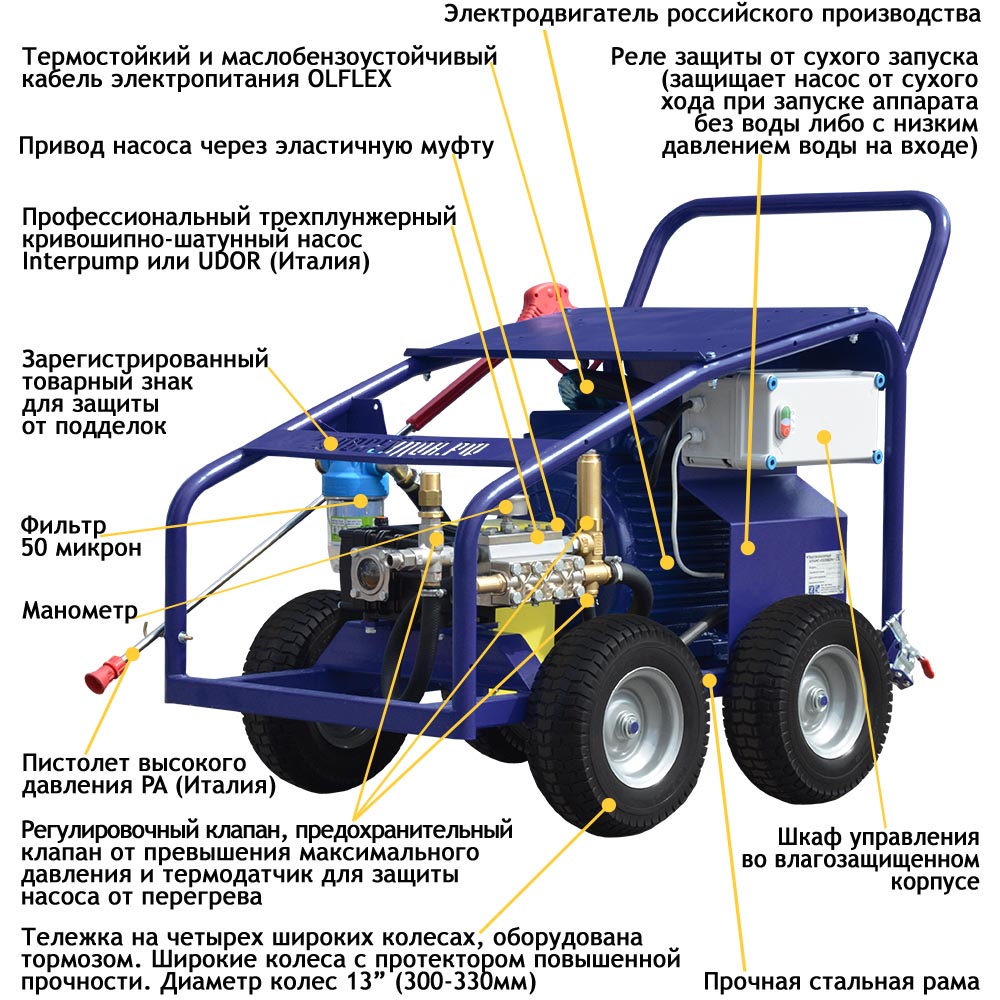 Электродвигатель российского производства

Термостойкий и маслобензоустойчивый кабель электропитания OLFLEX

Реле защиты от сухого запуска (защищает насос от сухого хода при запуске аппарата без воды либо с низким давлением воды на входе)

Привод насоса через эластичную муфту

Профессиональный трехплунжерный кривошипно-шатунный насос Interpump или UDOR (Италия)

Зарегистрированный товарный знак для защиты от подделок

Фильтр 50 микрон

Манометр

Пистолет высокого давления PA (Италия)

Регулировочный клапан, предохранительный клапан от превышения максимального давления и термодатчик для защиты насоса от перегрева

Шкаф управления во влагозащищенном корпусе

Тележка на четырех широких колесах, оборудована тормозом. Широкие колеса с протектором повышенной прочности. Диаметр колес 13” (300-330мм)

Прочная стальная рама