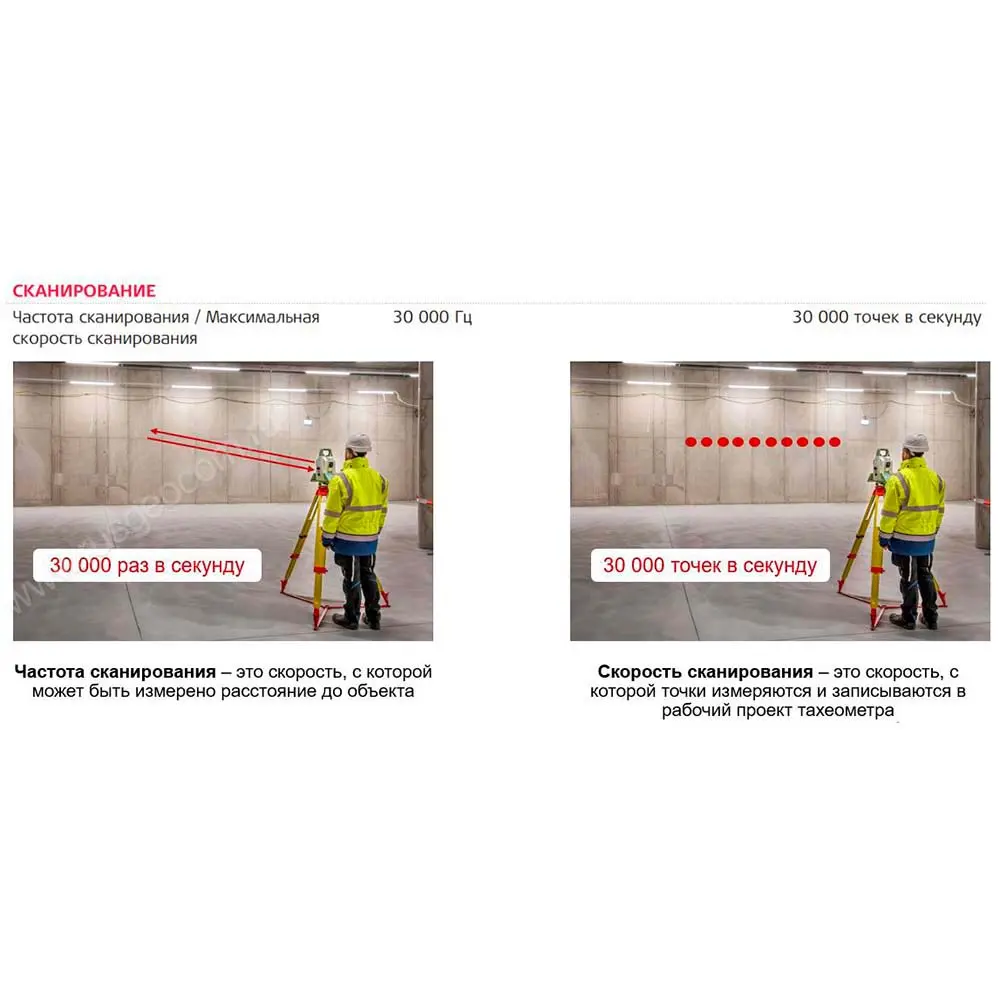 СКАНИРОВАНИЕ

Частота сканирования / Максимальная скорость сканирования

30 000 Гц

30 000 точек в секунду

30 000 раз в секунду

30 000 точек в секунду

**Частота сканирования** – это скорость, с которой может быть измерено расстояние до объекта

**Скорость сканирования** – это скорость, с которой точки измеряются и записываются в рабочий проект тахеометра