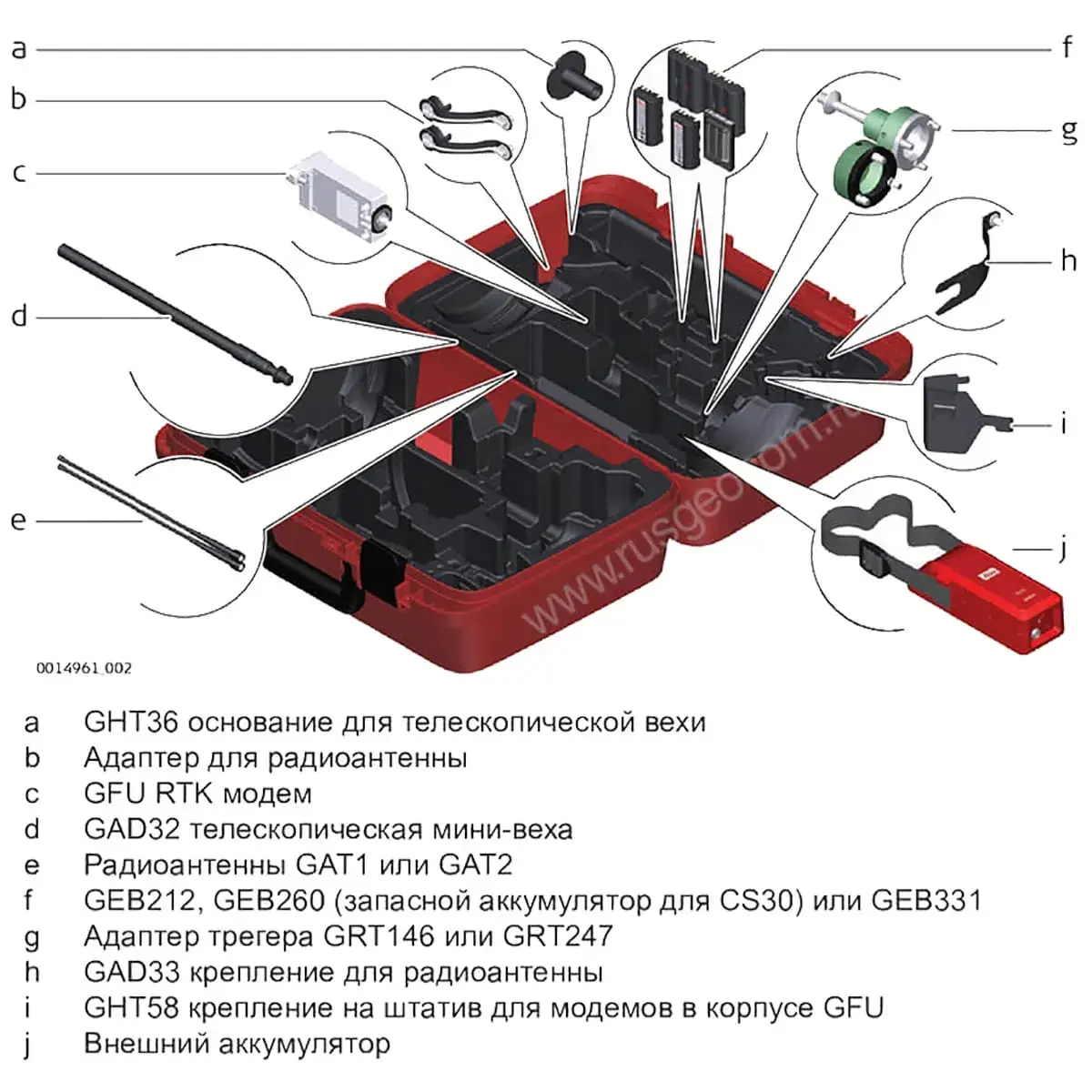 a
b
c
d
e
f
g
h
i
j

www.rusgeocom.ru

0014961_002

a GHT36 основание для телескопической вехи
b Адаптер для радиоантенны
c GFU RTK модем
d GAD32 телескопическая мини-веха
e Радиоантенны GAT1 или GAT2
f GEB212, GEB260 (запасной аккумулятор для CS30) или GEB331
g Адаптер трегера GRT146 или GRT247
h GAD33 крепление для радиоантенны
i GHT58 крепление на штатив для модемов в корпусе GFU
j Внешний аккумулятор