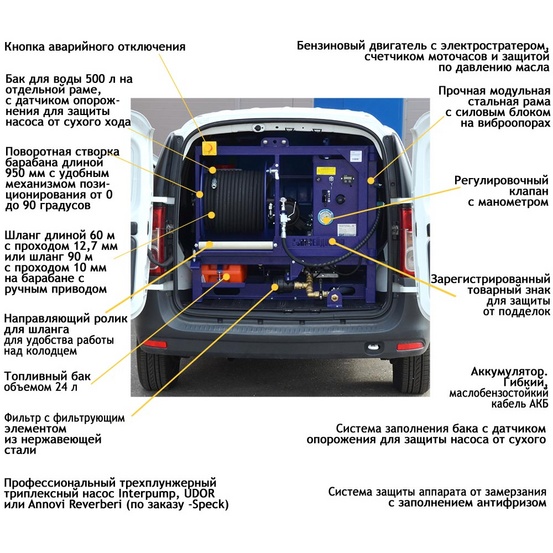 Кнопка аварийного отключения

Бак для воды 500 л на отдельной раме, с датчиком опорожнения для защиты насоса от сухого хода

Поворотная створка барабана длиной 950 мм с удобным механизмом позиционирования от 0 до 90 градусов

Шланг длиной 60 м с проходом 12,7 мм или шланг 90 м с проходом 10 мм на барабане с ручным приводом

Направляющий ролик для шланга для удобства работы над колодцем

Топливный бак объемом 24 л

Фильтр с фильтрующим элементом из нержавеющей стали

Профессиональный трехплунжерный триплексный насос Interpump, UDOR или Annovi Reverberi (по заказу -Speck)

Бензиновый двигатель с электростратером, счетчиком моточасов и защитой по давлению масла

Прочная модульная стальная рама с силовым блоком на виброопорах

Регулировочный клапан с манометром

Зарегистрированный товарный знак для защиты от подделок

Аккумулятор. Гибкий, маслобензостойкий кабель АКБ

Система заполнения бака с датчиком опорожения для защиты насоса от сухого

Система защиты аппарата от замерзания с заполнением антифризом