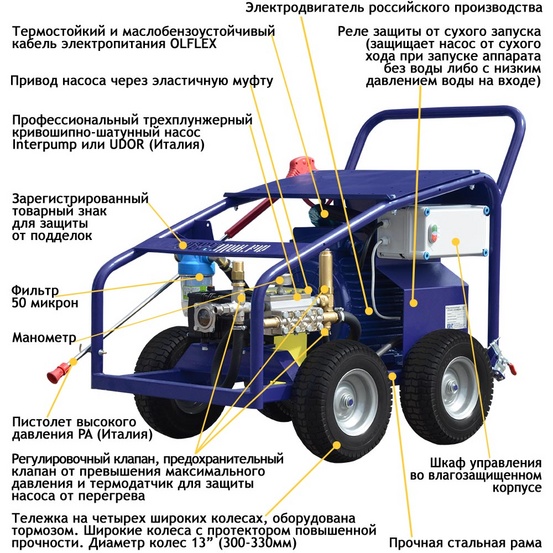 Электродвигатель российского производства

Термостойкий и маслобензоустойчивый кабель электропитания OLFLEX

Реле защиты от сухого запуска (защищает насос от сухого хода при запуске аппарата без воды либо с низким давлением воды на входе)

Привод насоса через эластичную муфту

Профессиональный трехплунжерный кривошипно-шатунный насос Interpump или UDOR (Италия)

Зарегистрированный товарный знак для защиты от подделок

Фильтр 50 микрон

Манометр

Пистолет высокого давления PA (Италия)

Регулировочный клапан, предохранительный клапан от превышения максимального давления и термодатчик для защиты насоса от перегрева

Шкаф управления во влагозащищенном корпусе

Тележка на четырех широких колесах, оборудована тормозом. Широкие колеса с протектором повышенной прочности. Диаметр колес 13” (300-330мм)

Прочная стальная рама