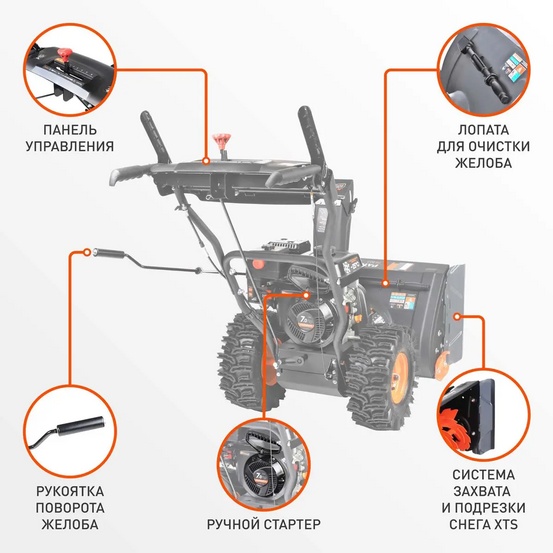 ПАНЕЛЬ УПРАВЛЕНИЯ

ЛОПАТА ДЛЯ ОЧИСТКИ ЖЕЛОБА

РУКОЯТКА ПОВОРОТА ЖЕЛОБА

РУЧНОЙ СТАРТЕР

СИСТЕМА ЗАХВАТА И ПОДРЕЗКИ СНЕГА XTS