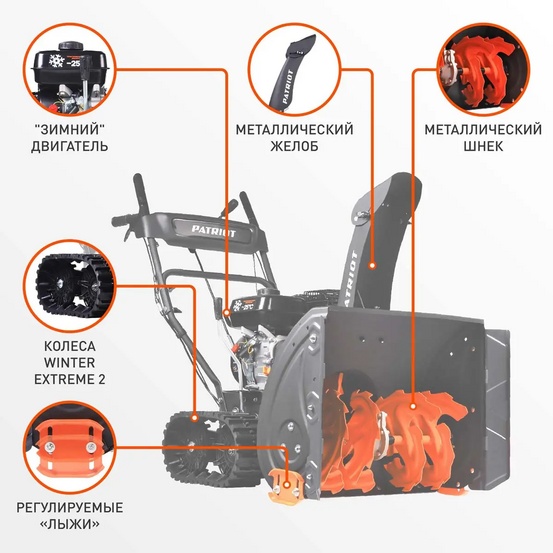 -25

"ЗИМНИЙ" ДВИГАТЕЛЬ

PATRIOT

МЕТАЛЛИЧЕСКИЙ ЖЕЛОБ

МЕТАЛЛИЧЕСКИЙ ШНЕК

PATRIOT

PATRIOT

-25°C

КОЛЕСА WINTER EXTREME 2

РЕГУЛИРУЕМЫЕ «ЛЫЖИ»