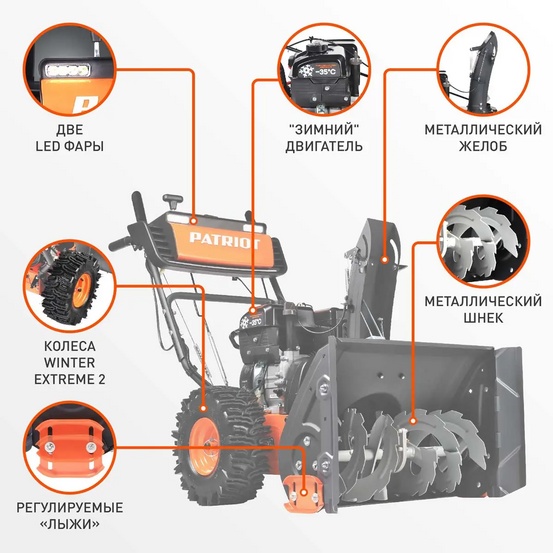 ДВЕ
LED ФАРЫ

-35°C

"ЗИМНИЙ"
ДВИГАТЕЛЬ

МЕТАЛЛИЧЕСКИЙ
ЖЕЛОБ

PATRIOT

МЕТАЛЛИЧЕСКИЙ
ШНЕК

КОЛЕСА
WINTER
EXTREME 2

-35°C

РЕГУЛИРУЕМЫЕ
«ЛЫЖИ»