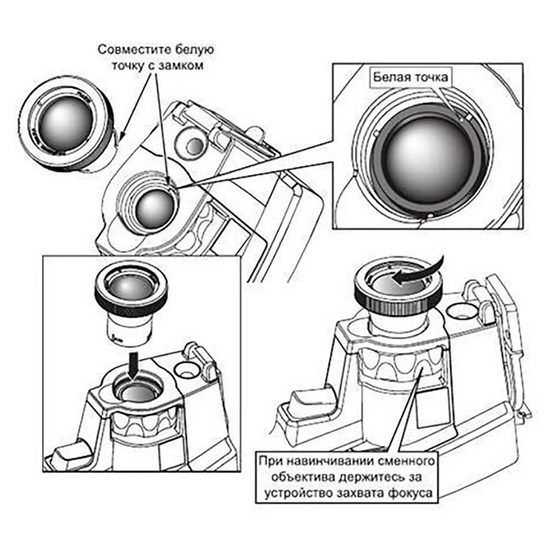 Совместите белую точку с замком

Белая точка

При навинчивании сменного объектива держитесь за устройство захвата фокуса