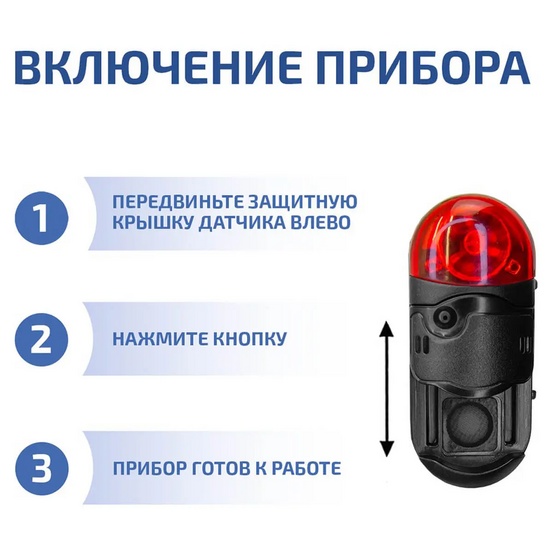 ВКЛЮЧЕНИЕ ПРИБОРА

1

ПЕРЕДВИНЬТЕ ЗАЩИТНУЮ КРЫШКУ ДАТЧИКА ВЛЕВО

2

НАЖМИТЕ КНОПКУ

3

ПРИБОР ГОТОВ К РАБОТЕ