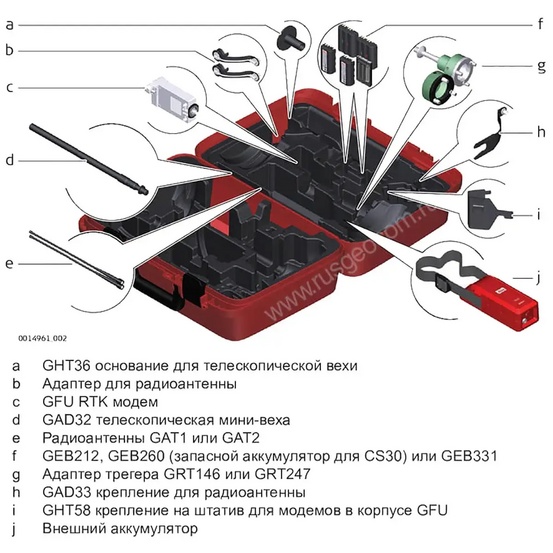 a
b
c
d
e
f
g
h
i
j

www.rusgeocom.ru

0014961_002

a GHT36 основание для телескопической вехи
b Адаптер для радиоантенны
c GFU RTK модем
d GAD32 телескопическая мини-веха
e Радиоантенны GAT1 или GAT2
f GEB212, GEB260 (запасной аккумулятор для CS30) или GEB331
g Адаптер трегера GRT146 или GRT247
h GAD33 крепление для радиоантенны
i GHT58 крепление на штатив для модемов в корпусе GFU
j Внешний аккумулятор